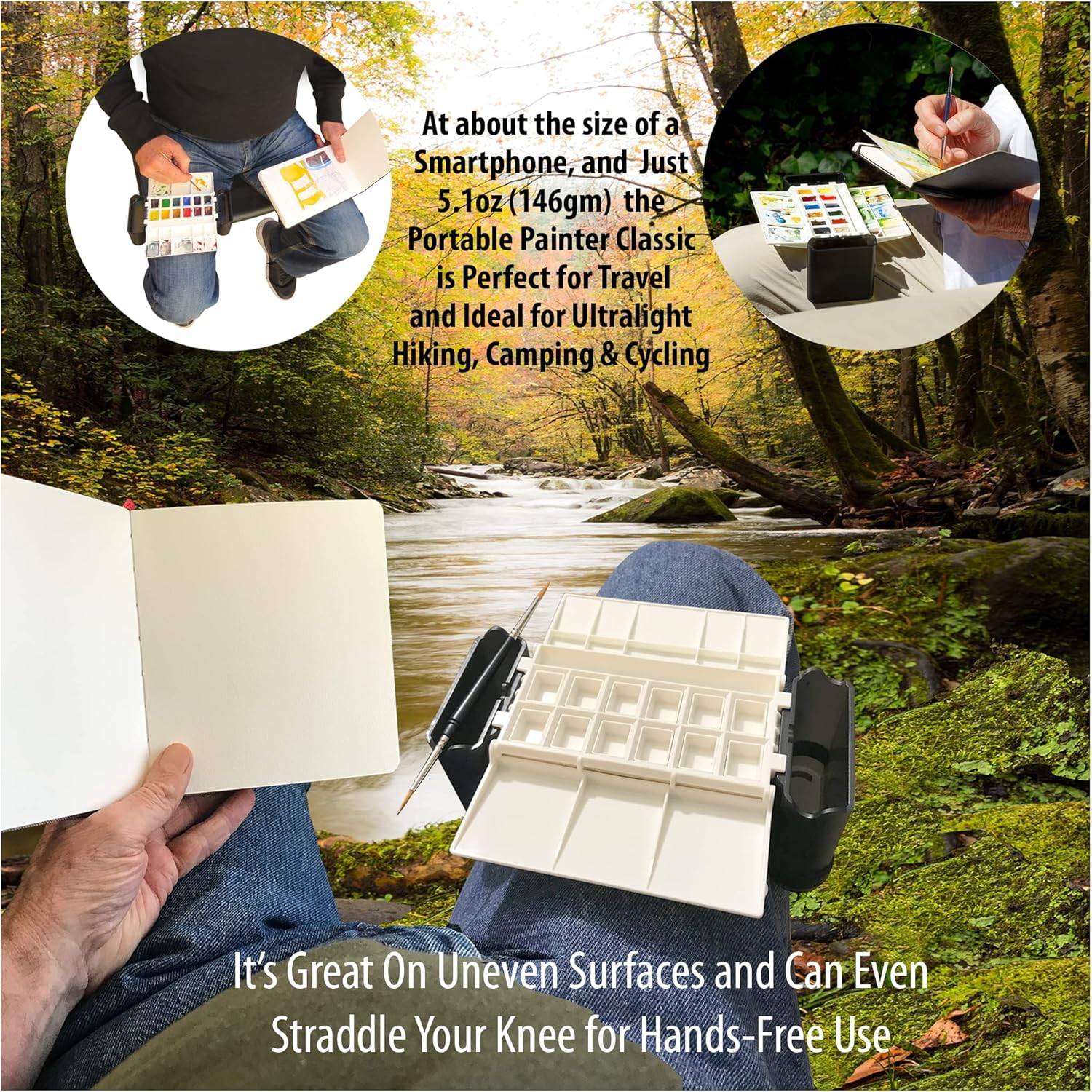 At about the size of a Smartphone, and Just 5.1oz (146gm) the Portable Painter Classic is Perfect for Travel and Ideal for Ultralight Hiking, Camping & Cycling

It's Great On Uneven Surfaces and Can Even Straddle Your Knee for Hands-Free Use