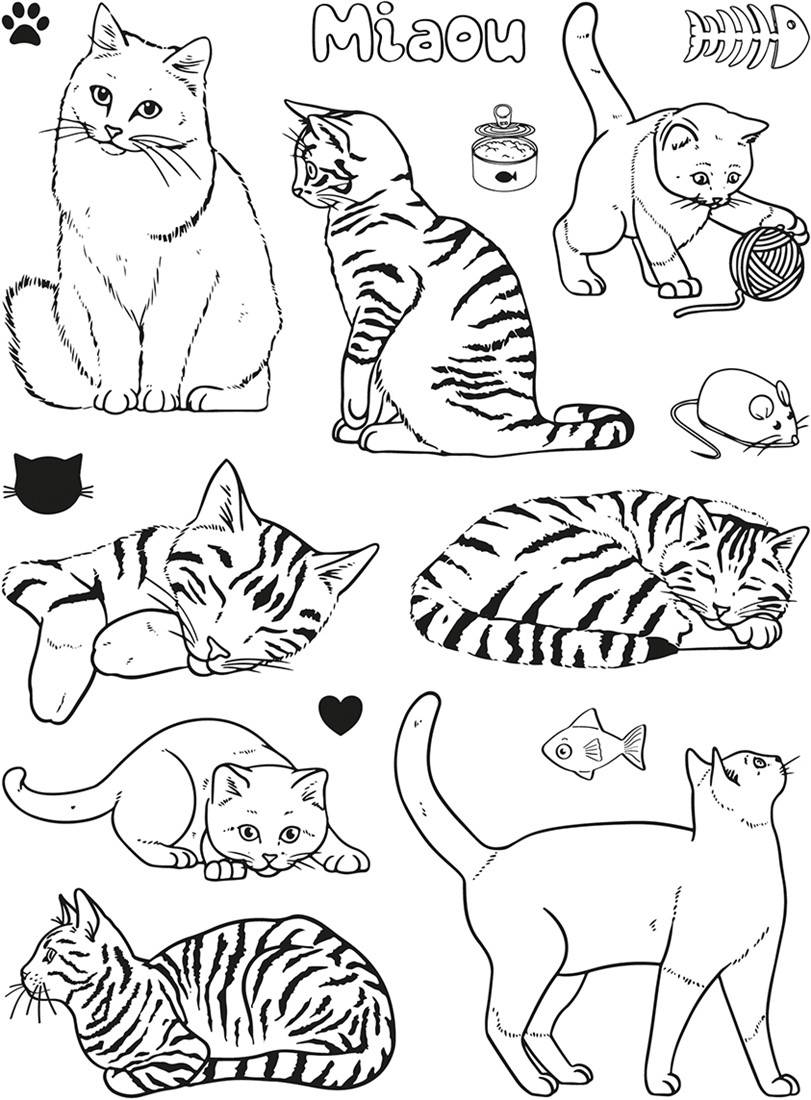 Miaou