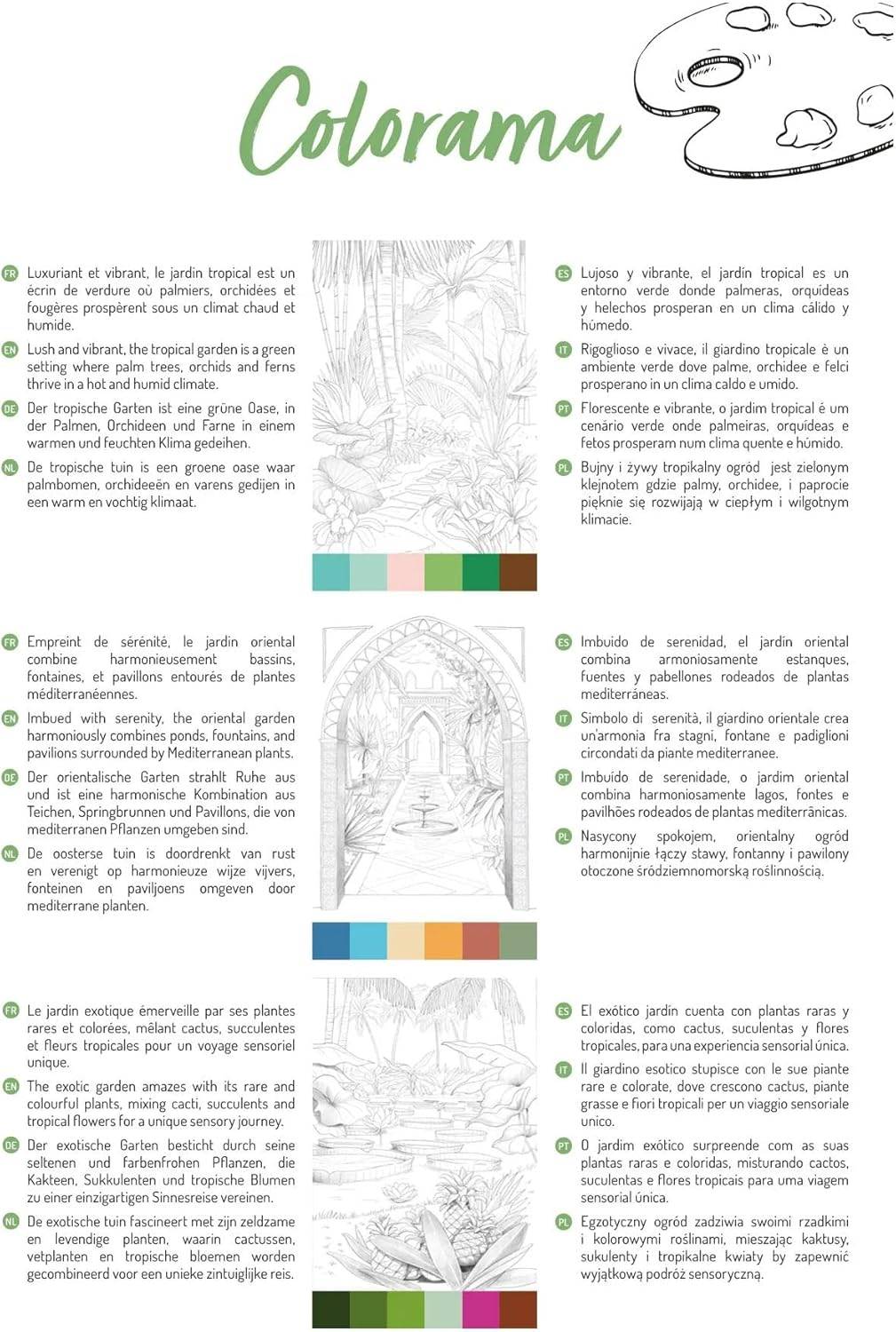 Colorama

FR Luxuriant et vibrant, le jardin tropical est un écrin de verdure où palmiers, orchidées et fougères prospèrent sous un climat chaud et humide.

EN Lush and vibrant, the tropical garden is a green setting where palm trees, orchids and ferns thrive in a hot and humid climate.

DE Der tropische Garten ist eine grüne Oase, in der Palmen, Orchideen und Farne in einem warmen und feuchten Klima gedeihen.

NL De tropische tuin is een groene oase waar palmbomen, orchideeën en varens gedijen in een warm en vochtig klimaat.

ES Lujoso y vibrante, el jardín tropical es un entorno verde donde palmeras, orquídeas y helechos prosperan en un clima cálido y húmedo.

IT Rigoglioso e vivace, il giardino tropicale è un ambiente verde dove palme, orchidee e felci prosperano in un clima caldo e umido.

PT Florescente e vibrante, o jardim tropical é um cenário verde onde palmeiras, orquídeas e fetos prosperam num clima quente e húmido.

PL Bujny i żywy tropikalny ogród jest zielonym klejnotem gdzie palmy, orchidee, i paprocie pięknie się rozwijają w ciepłym i wilgotnym klimacie.

FR Empreint de sérénité, le jardin oriental combine harmonieusement bassins, fontaines, et pavillons entourés de plantes méditerranéennes.

EN Imbued with serenity, the oriental garden harmoniously combines ponds, fountains, and pavilions surrounded by Mediterranean plants.

DE Der orientalische Garten strahlt Ruhe aus und ist eine harmonische Kombination aus Teichen, Springbrunnen und Pavillons, die von mediterranen Pflanzen umgeben sind.

NL De oosterse tuin is doordrenkt van rust en verenigt op harmonieuze wijze vijvers, fonteinen en paviljoens omgeven door mediterrane planten.

ES Imbuido de serenidad, el jardín oriental combina armoniosamente estanques, fuentes y pabellones rodeados de plantas mediterráneas.

IT Simbolo di serenità, il giardino orientale crea un'armonia fra stagni, fontane e padiglioni circondati da piante mediterranee.

PT Imbuído de serenidade, o jardim oriental combina harmoniosamente lagos, fontes e pavilhões rodeados de plantas mediterrânicas.

PL Nasycony spokojem, orientalny ogród harmonijnie łączy stawy, fontanny i pawilony otoczone śródziemnomorską roślinnością.

FR Le jardin exotique émerveille par ses plantes rares et colorées, mêlant cactus, succulentes et fleurs tropicales pour un voyage sensoriel unique.

EN The exotic garden amazes with its rare and colourful plants, mixing cacti, succulents and tropical flowers for a unique sensory journey.

DE Der exotische Garten besticht durch seine seltenen und farbenfrohen Pflanzen, die Kakteen, Sukkulenten und tropische Blumen zu einer einzigartigen Sinnesreise vereinen.

NL De exotische tuin fascineert met zijn zeldzame en levendige planten, waarin cactussen, vetplanten en tropische bloemen worden gecombineerd voor een unieke zintuiglijke reis.

ES El exótico jardín cuenta con plantas raras y coloridas, como cactus, suculentas y flores tropicales, para una experiencia sensorial única.

IT Il giardino esotico stupisce con le sue piante rare e colorate, dove crescono cactus, piante grasse e fiori tropicali per un viaggio sensoriale unico.

PT O jardim exótico surpreende com as suas plantas raras e coloridas, misturando cactos, suculentas e flores tropicais para uma viagem sensorial única.

PL Egzotyczny ogród zadziwia swoimi rzadkimi i kolorowymi roślinami, mieszając kaktusy, sukulenty i tropikalne kwiaty by zapewnić wyjątkową podróż sensoryczną.