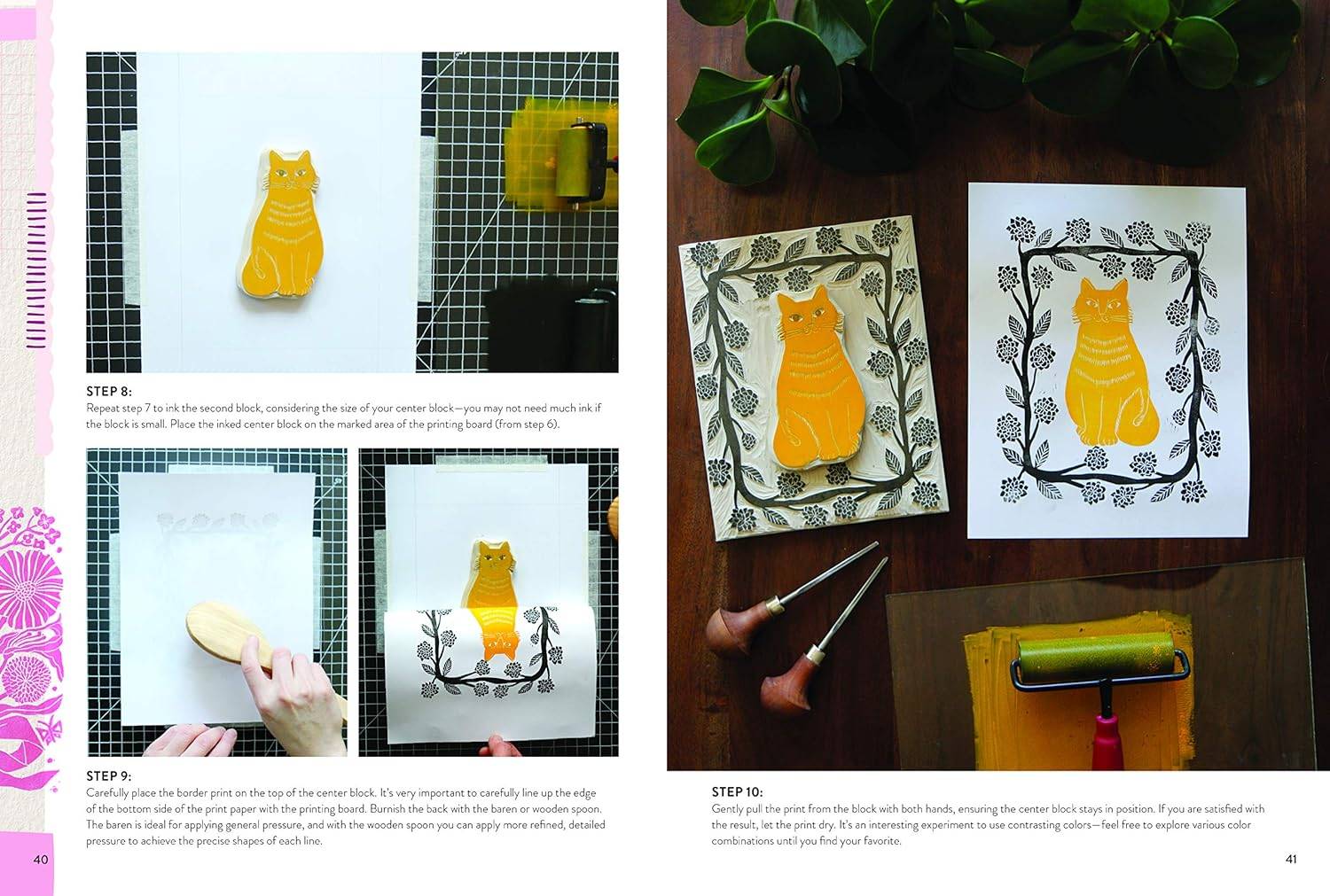 STEP 8:
Repeat step 7 to ink the second block, considering the size of your center block—you may not need much ink if the block is small. Place the inked center block on the marked area of the printing board (from step 6).

STEP 9:
Carefully place the border print on the top of the center block. It's very important to carefully line up the edge of the bottom side of the print paper with the printing board. Burnish the back with the baren or wooden spoon. The baren is ideal for applying general pressure, and with the wooden spoon you can apply more refined, detailed pressure to achieve the precise shapes of each line.

40

STEP 10:
Gently pull the print from the block with both hands, ensuring the center block stays in position. If you are satisfied with the result, let the print dry. It's an interesting experiment to use contrasting colors—feel free to explore various color combinations until you find your favorite.

41