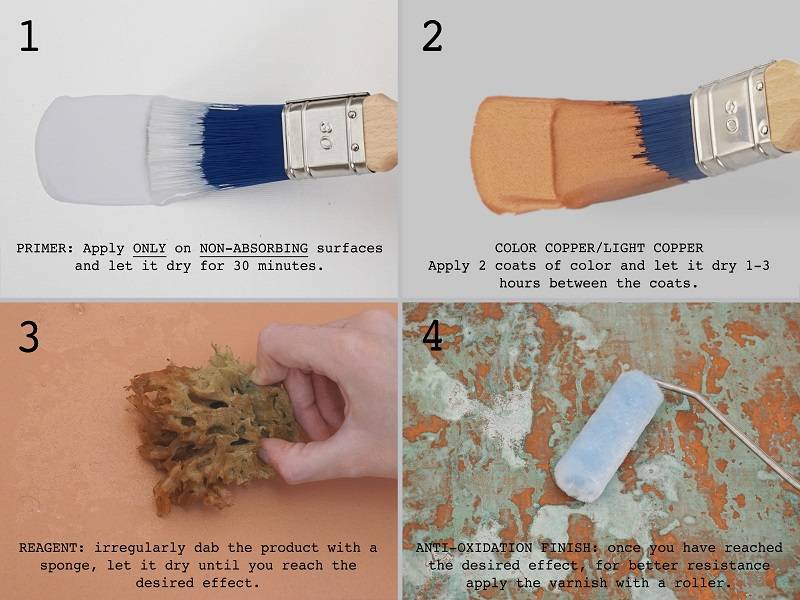 1

30

PRIMER: Apply ONLY on NON-ABSORBING surfaces and let it dry for 30 minutes.

2

30

COLOR COPPER/LIGHT COPPER
Apply 2 coats of color and let it dry 1-3 hours between the coats.

3

REAGENT: irregularly dab the product with a sponge, let it dry until you reach the desired effect.

4

ANTI-OXIDATION FINISH: once you have reached the desired effect, for better resistance apply the varnish with a roller.